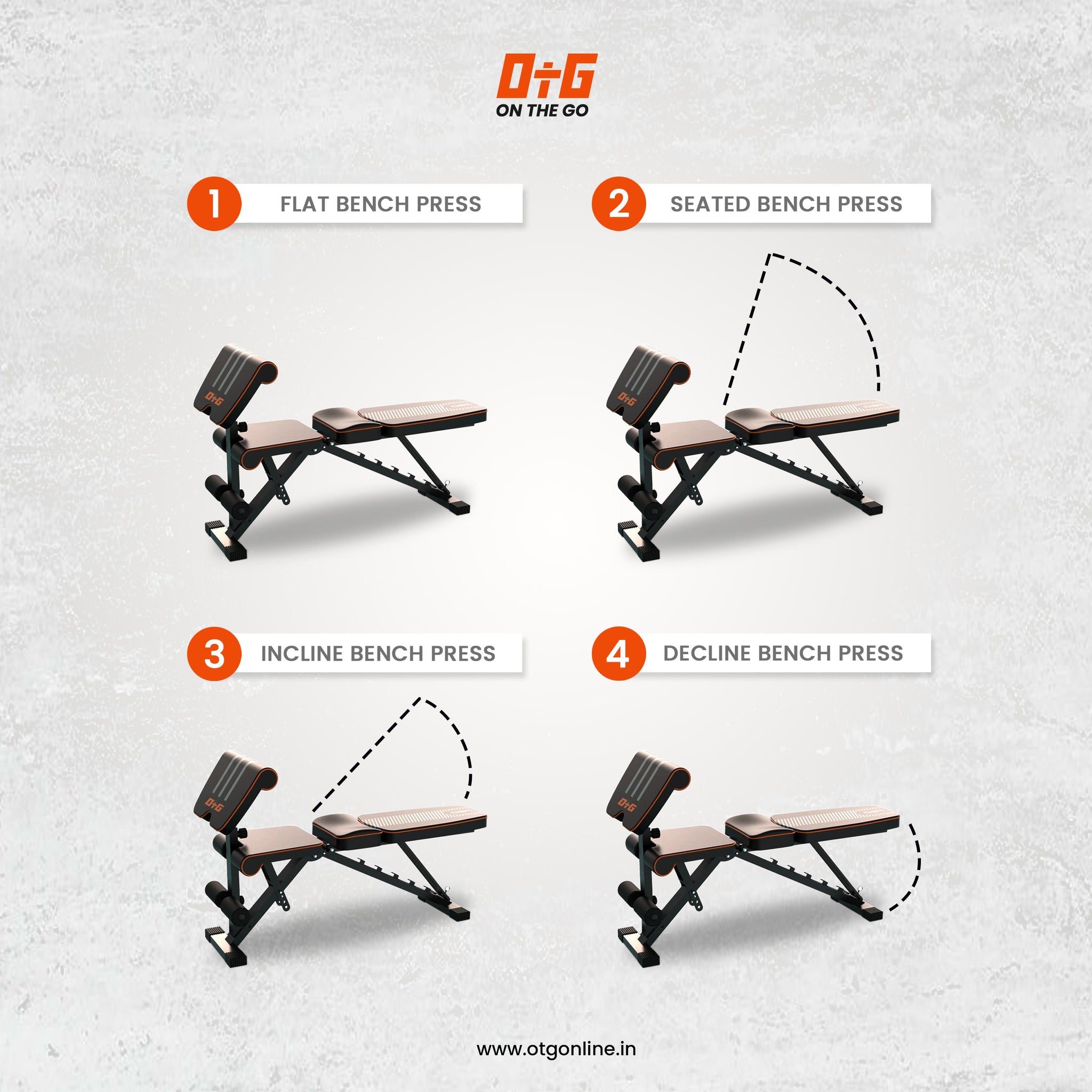 OTG
ON THE GO

1 FLAT BENCH PRESS

2 SEATED BENCH PRESS

OTG

OTG

3 INCLINE BENCH PRESS

4 DECLINE BENCH PRESS

OTG

OTG

www.otgonline.in